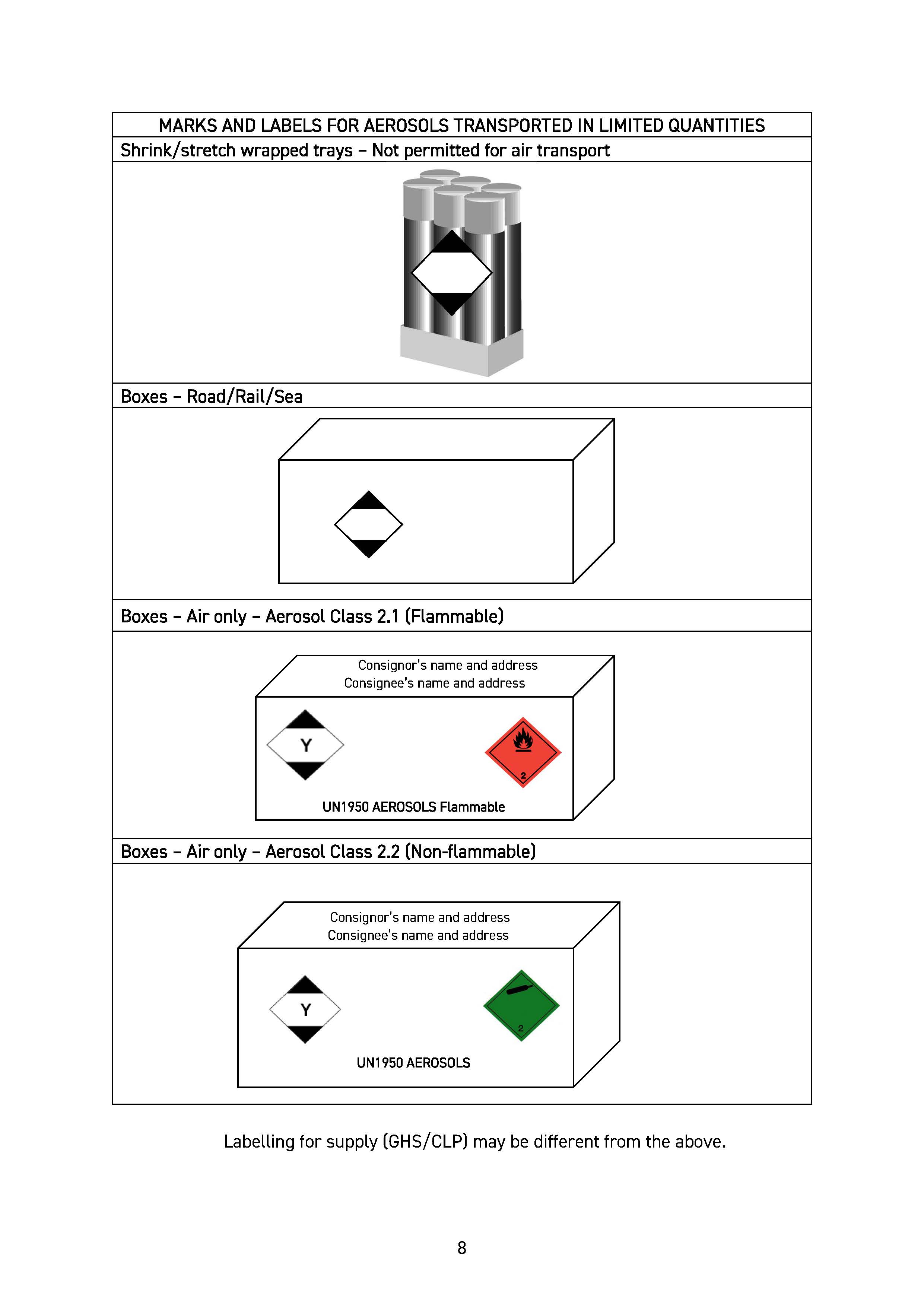 MARKS AND LABELS FOR AEROSOLS TRANSPORTED IN LIMITED QUANTITIES

Shrink/stretch wrapped trays – Not permitted for air transport

Boxes – Road/Rail/Sea

Boxes – Air only – Aerosol Class 2.1 (Flammable)

Consignor's name and address
Consignee's name and address

Y

2

UN1950 AEROSOLS Flammable

Boxes – Air only – Aerosol Class 2.2 (Non-flammable)

Consignor's name and address
Consignee's name and address

Y

2

UN1950 AEROSOLS

Labelling for supply (GHS/CLP) may be different from the above.

8